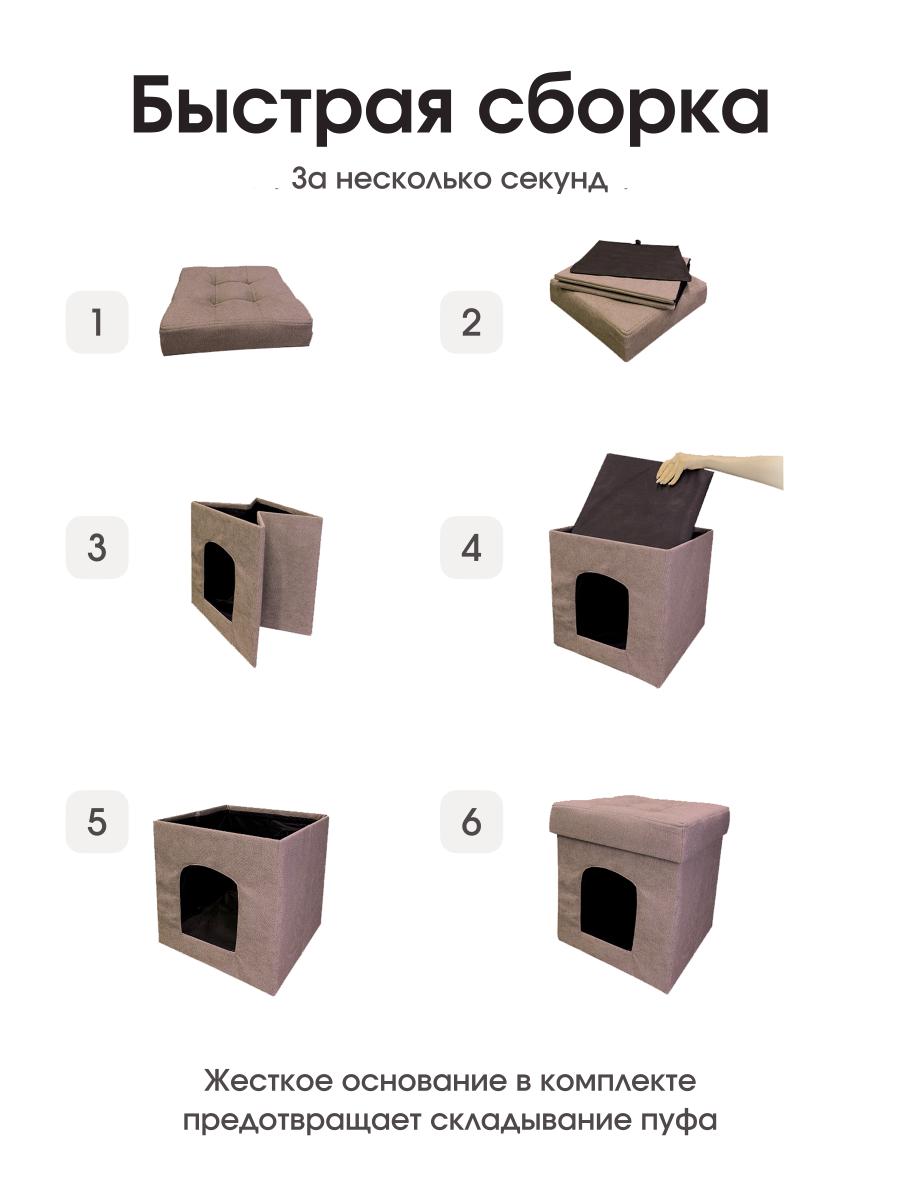 Быстрая сборка

За несколько секунд

1

2

3

4

5

6

Жесткое основание в комплекте предотвращает складывание пуфа