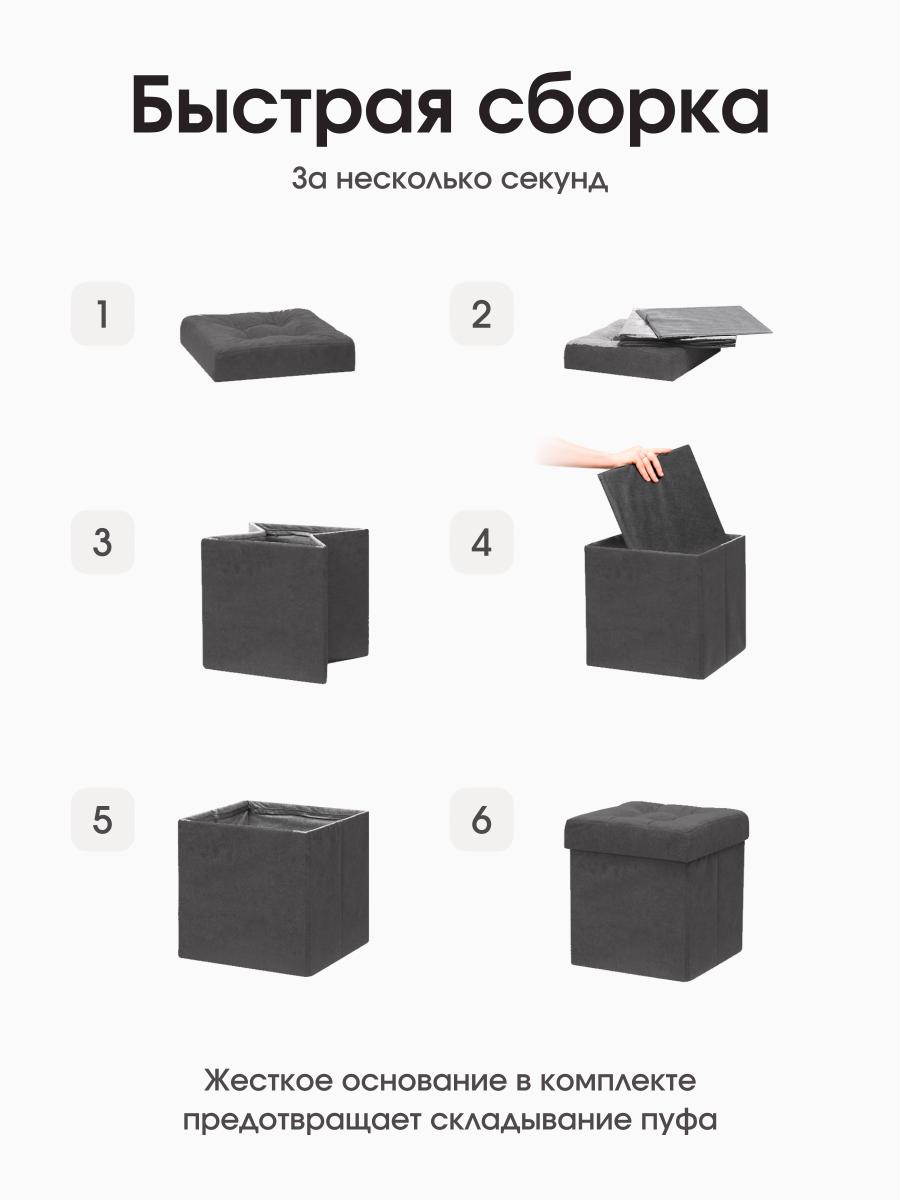 Быстрая сборка

За несколько секунд

1

2

3

4

5

6

Жесткое основание в комплекте предотвращает складывание пуфа