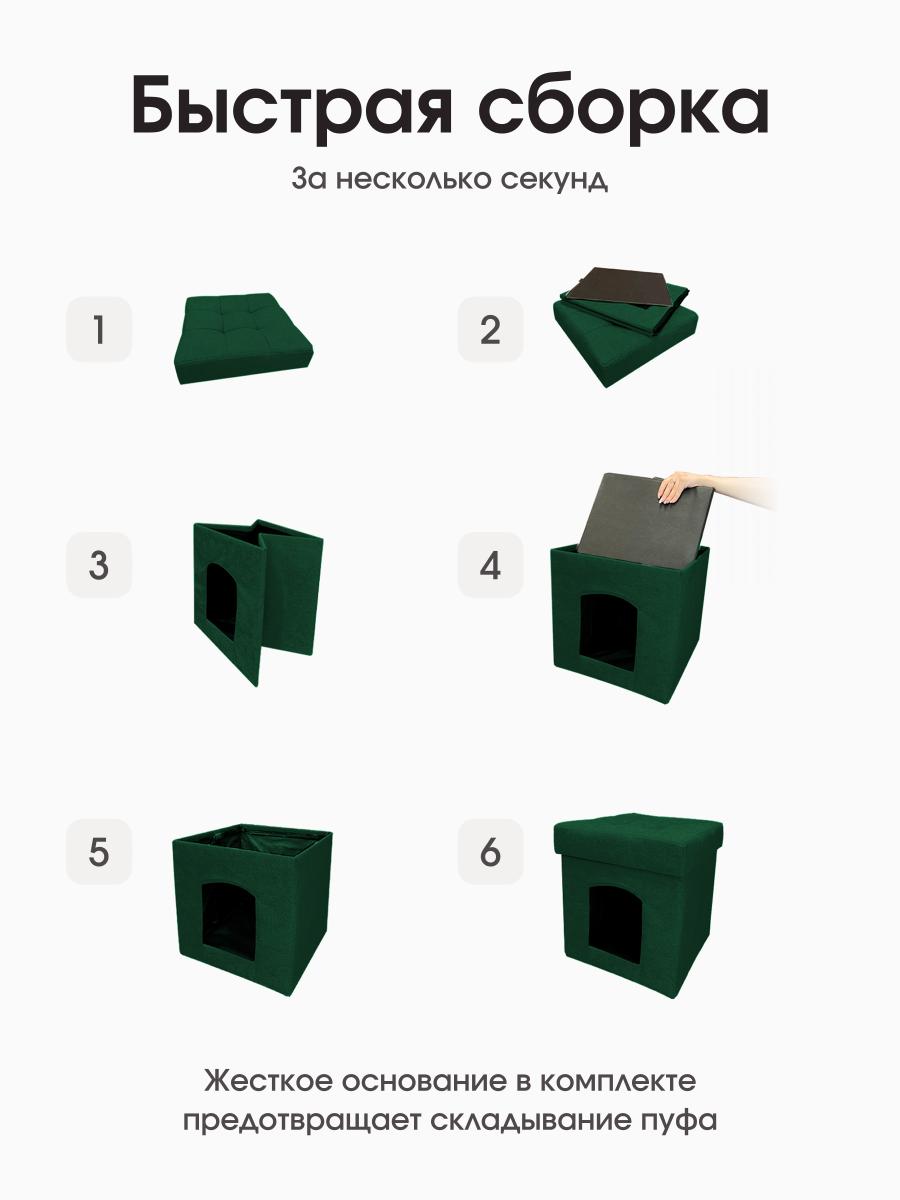 Быстрая сборка

За несколько секунд

1

2

3

4

5

6

Жесткое основание в комплекте предотвращает складывание пуфа