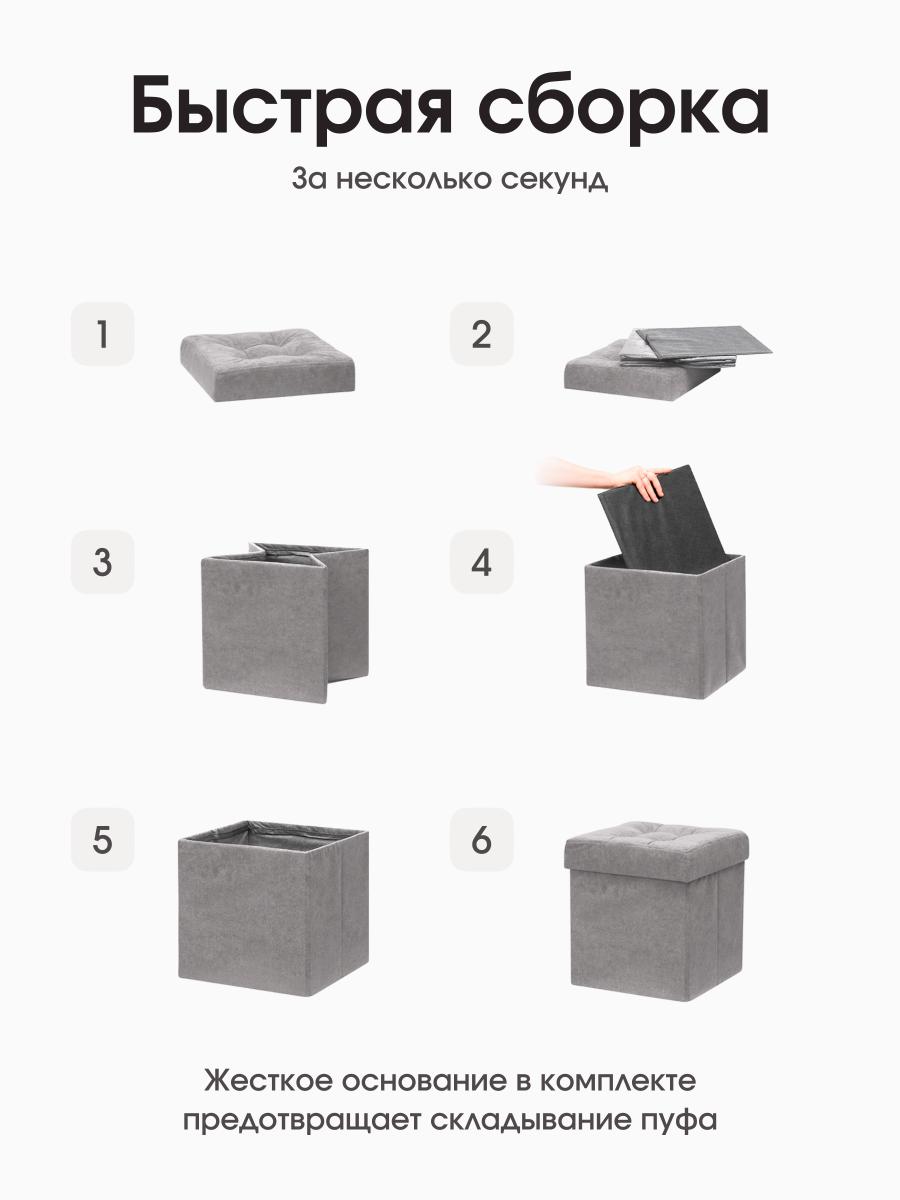 Быстрая сборка

За несколько секунд

1

2

3

4

5

6

Жесткое основание в комплекте предотвращает складывание пуфа