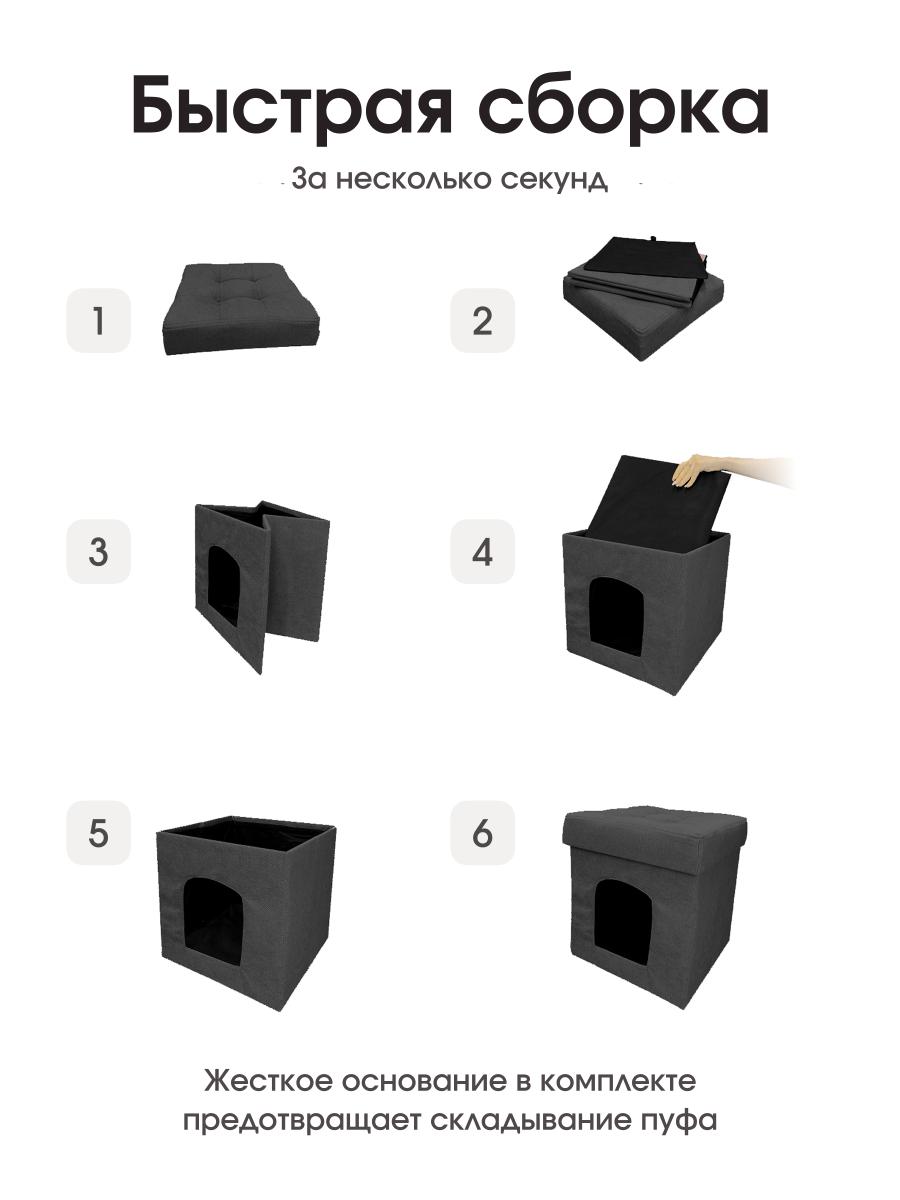 Быстрая сборка

За несколько секунд

1

2

3

4

5

6

Жесткое основание в комплекте предотвращает складывание пуфа